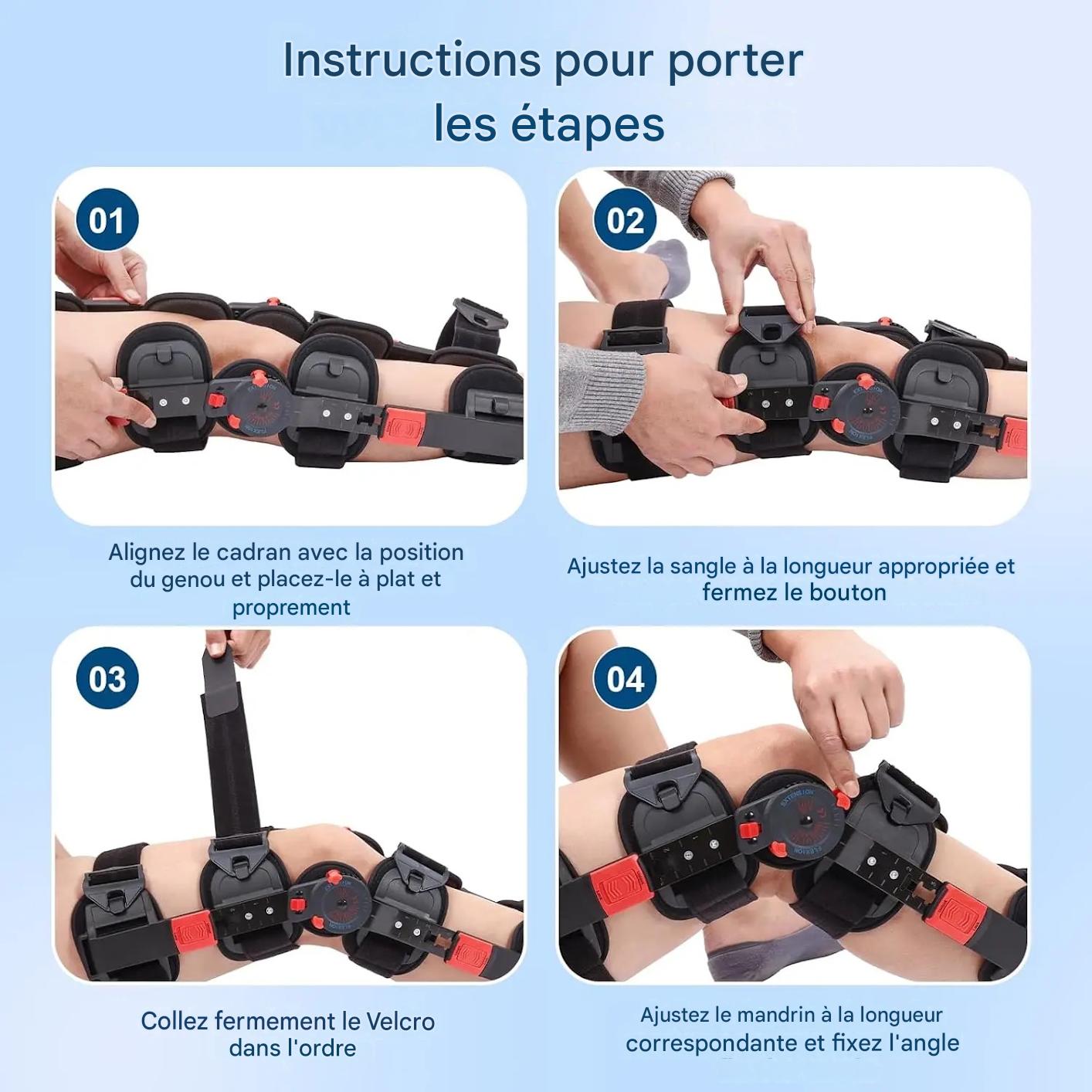 Instructions pour porter les étapes

01

Alignez le cadran avec la position du genou et placez-le à plat et proprement

02

Ajustez la sangle à la longueur appropriée et fermez le bouton

03

Collez fermement le Velcro dans l'ordre

04

EXTENSION

FLEXION

Ajustez le mandrin à la longueur correspondante et fixez l'angle