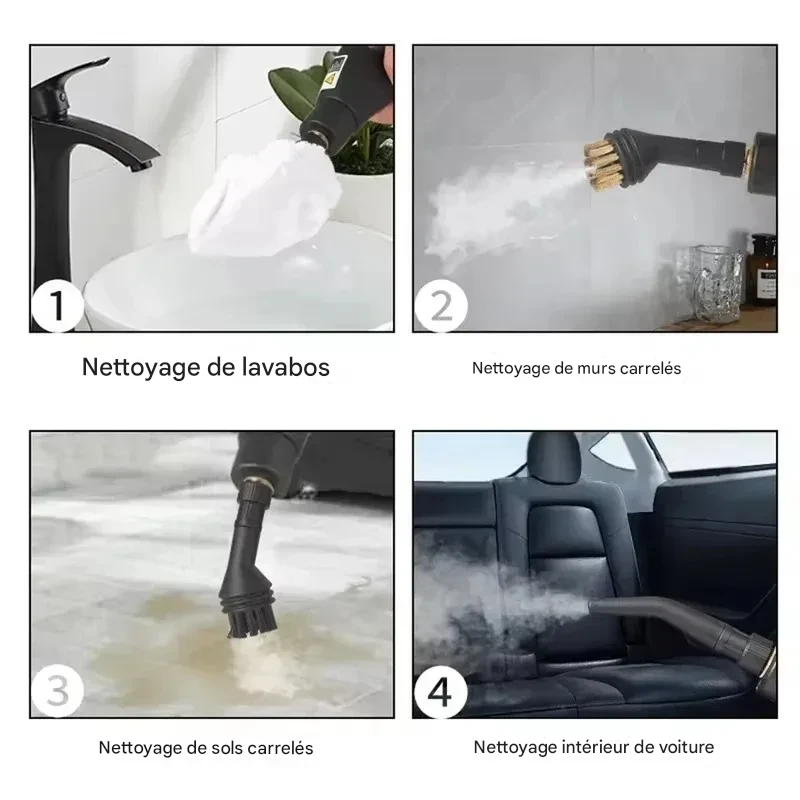 1

Nettoyage de lavabos

2

Nettoyage de murs carrelés

3

Nettoyage de sols carrelés

4

Nettoyage intérieur de voiture